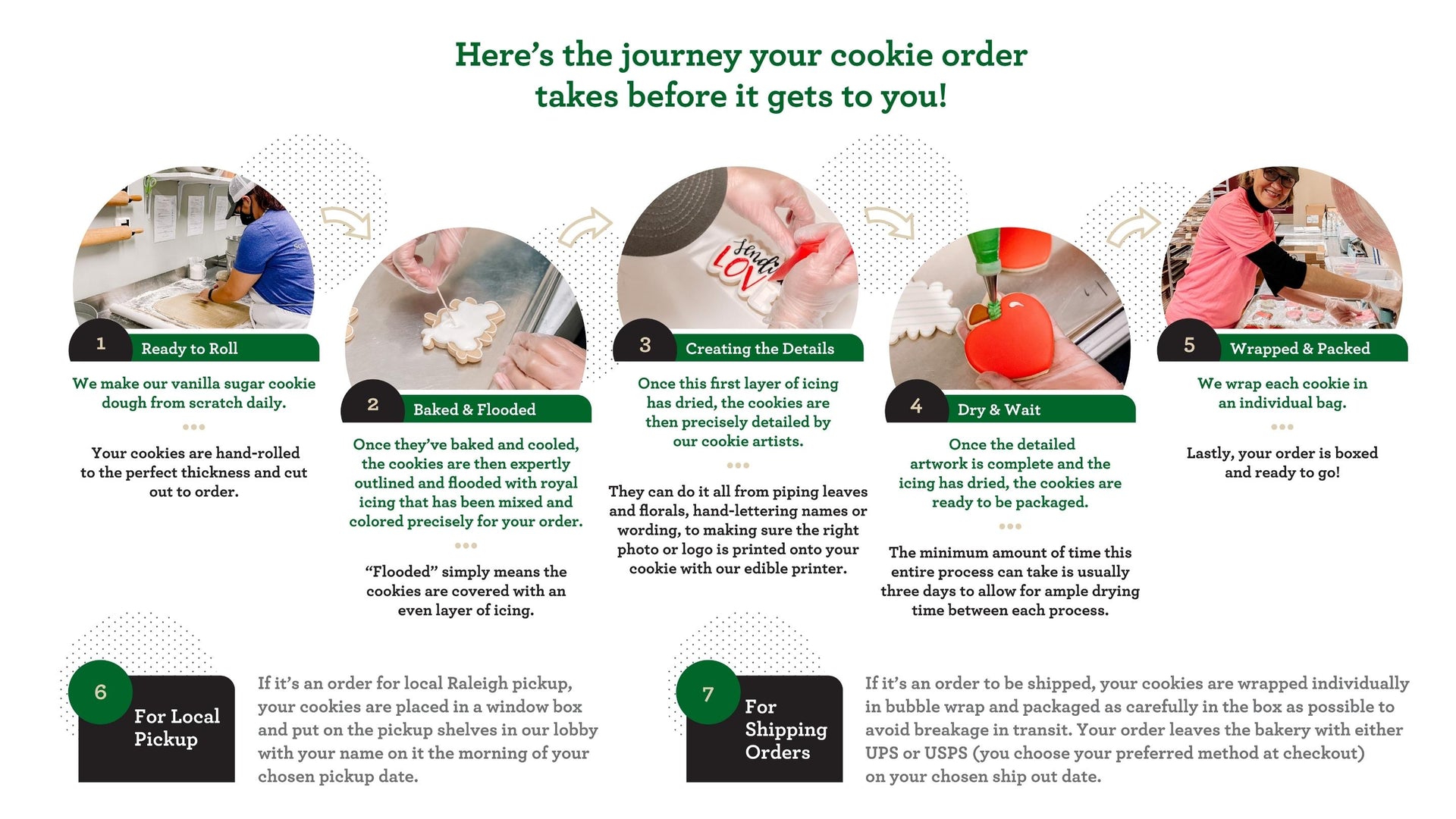 Here's the journey your cookie order takes before it gets to you!

1 Ready to Roll

We make our vanilla sugar cookie dough from scratch daily.

Your cookies are hand-rolled to the perfect thickness and cut out to order.

2 Baked & Flooded

Once they've baked and cooled, the cookies are then expertly outlined and flooded with royal icing that has been mixed and colored precisely for your order.

"Flooded" simply means the cookies are covered with an even layer of icing.

Sending LOVE

3 Creating the Details

Once this first layer of icing has dried, the cookies are then precisely detailed by our cookie artists.

They can do it all from piping leaves and florals, hand-lettering names or wording, to making sure the right photo or logo is printed onto your cookie with our edible printer.

4 Dry & Wait

Once the detailed artwork is complete and the icing has dried, the cookies are ready to be packaged.

The minimum amount of time this entire process can take is usually three days to allow for ample drying time between each process.

5 Wrapped & Packed

We wrap each cookie in an individual bag.

Lastly, your order is boxed and ready to go!

6 For Local Pickup

If it's an order for local Raleigh pickup, your cookies are placed in a window box and put on the pickup shelves in our lobby with your name on it the morning of your chosen pickup date.

7 For Shipping Orders

If it's an order to be shipped, your cookies are wrapped individually in bubble wrap and packaged as carefully in the box as possible to avoid breakage in transit. Your order leaves the bakery with either UPS or USPS (you choose your preferred method at checkout) on your chosen ship out date.